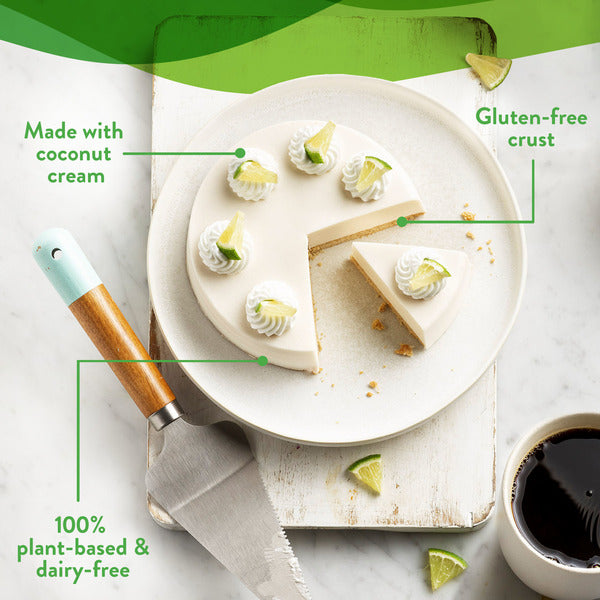 Made with coconut cream

Gluten-free crust

100% plant-based & dairy-free